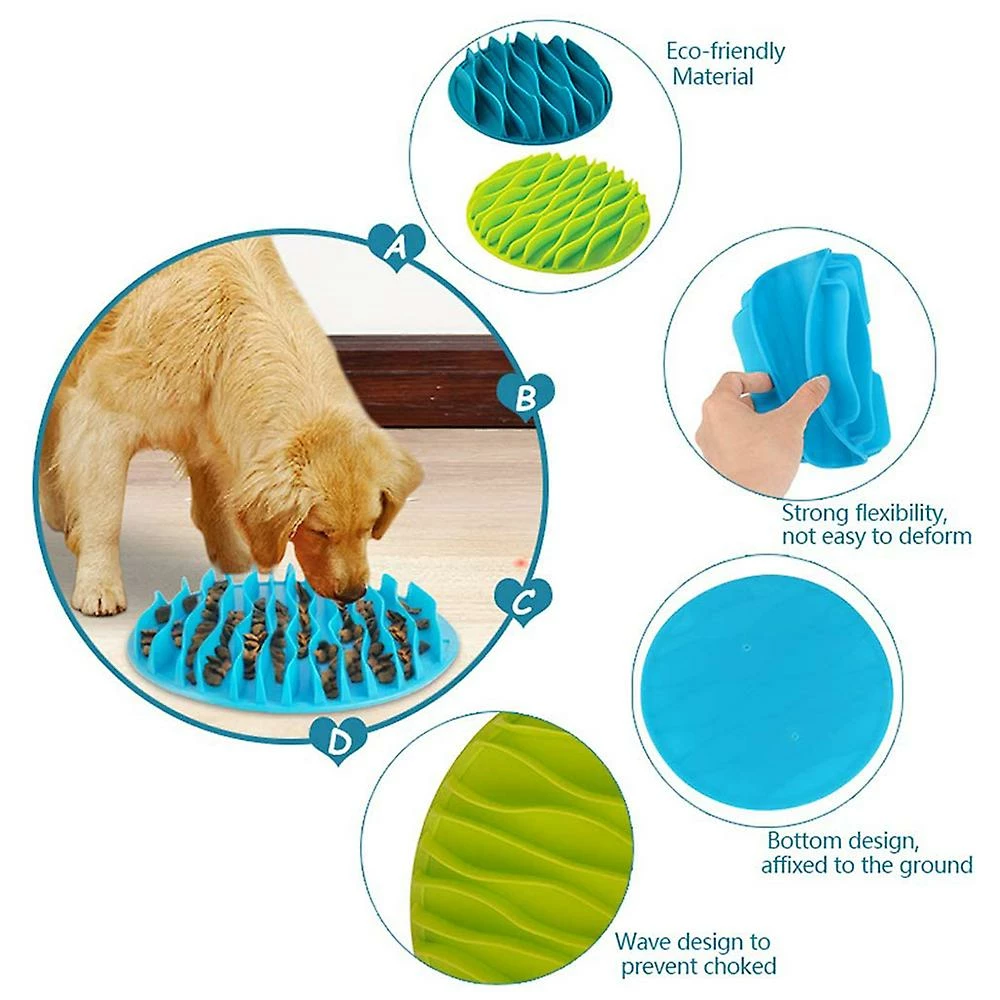 Eco-friendly
Material

A

B

Strong flexibility,
not easy to deform

C

D

Bottom design,
affixed to the ground

Wave design to
prevent choked