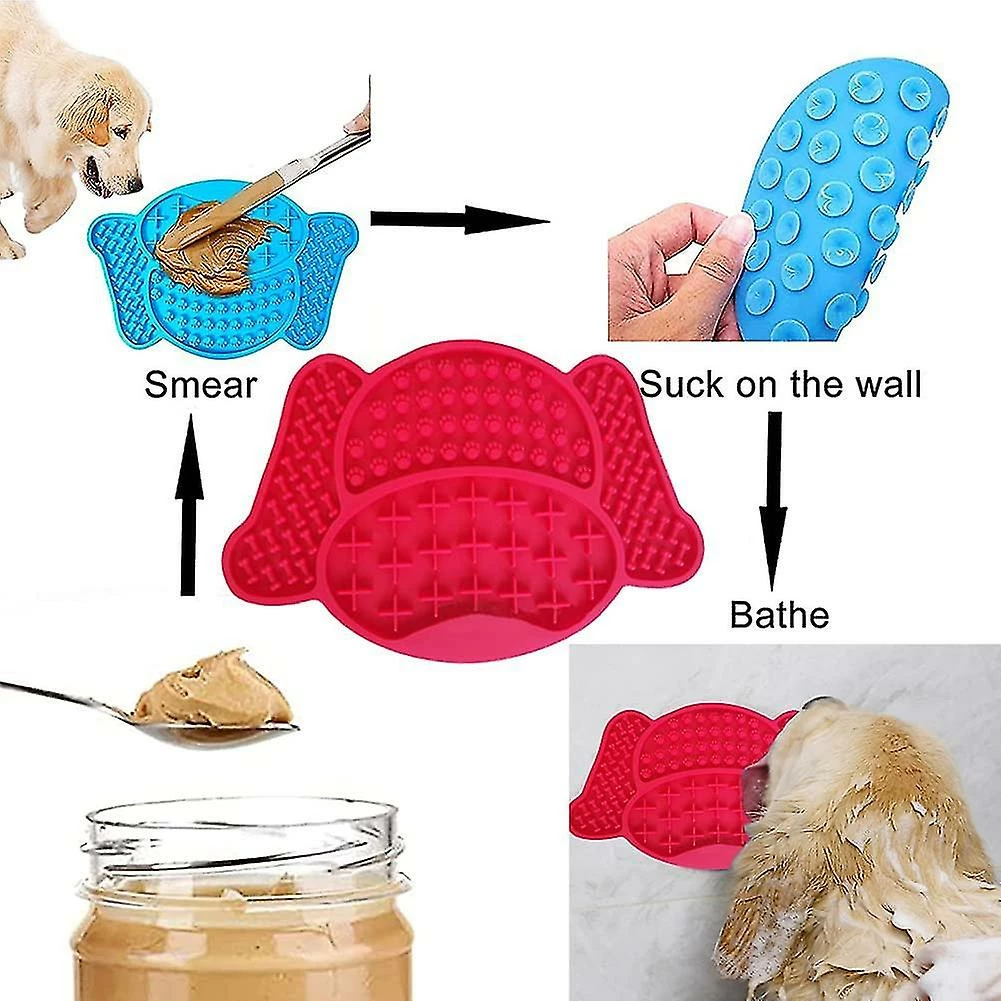 Smear

Suck on the wall

Bathe