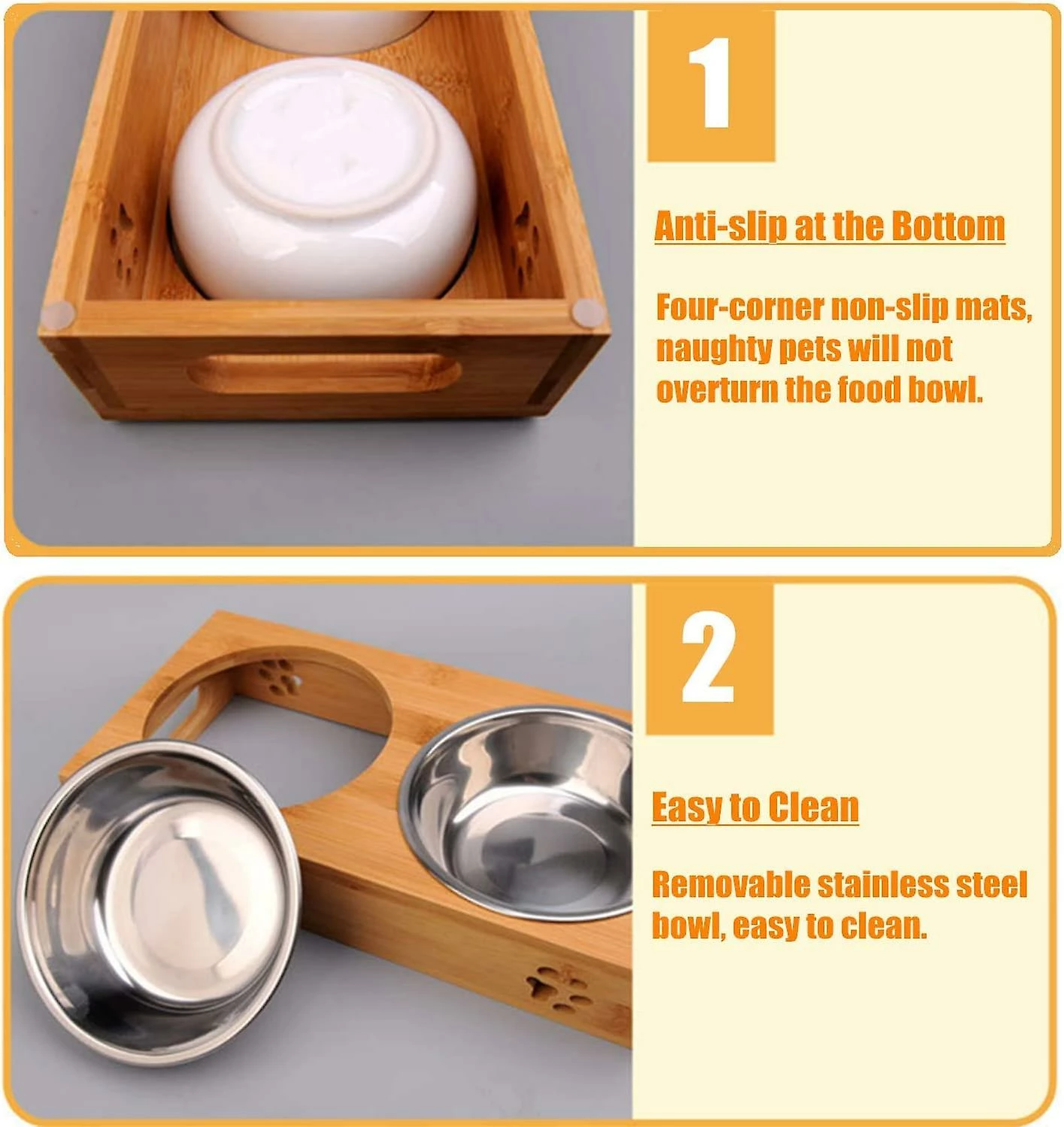 1

Anti-slip at the Bottom

Four-corner non-slip mats, naughty pets will not overturn the food bowl.

2

Easy to Clean

Removable stainless steel bowl, easy to clean.