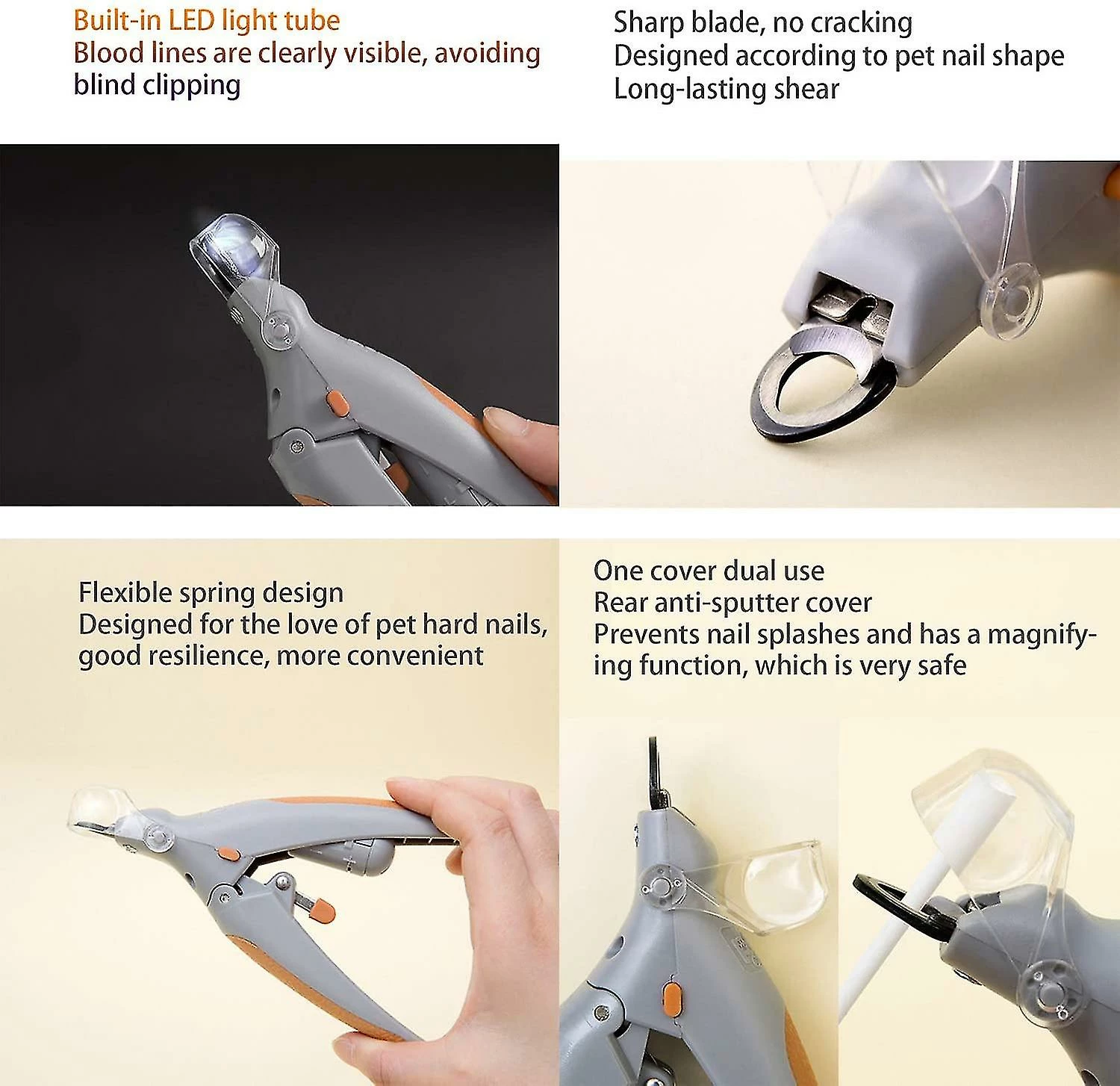 Built-in LED light tube
Blood lines are clearly visible, avoiding blind clipping

Sharp blade, no cracking
Designed according to pet nail shape
Long-lasting shear

Flexible spring design
Designed for the love of pet hard nails, good resilience, more convenient

One cover dual use
Rear anti-sputter cover
Prevents nail splashes and has a magnifying function, which is very safe