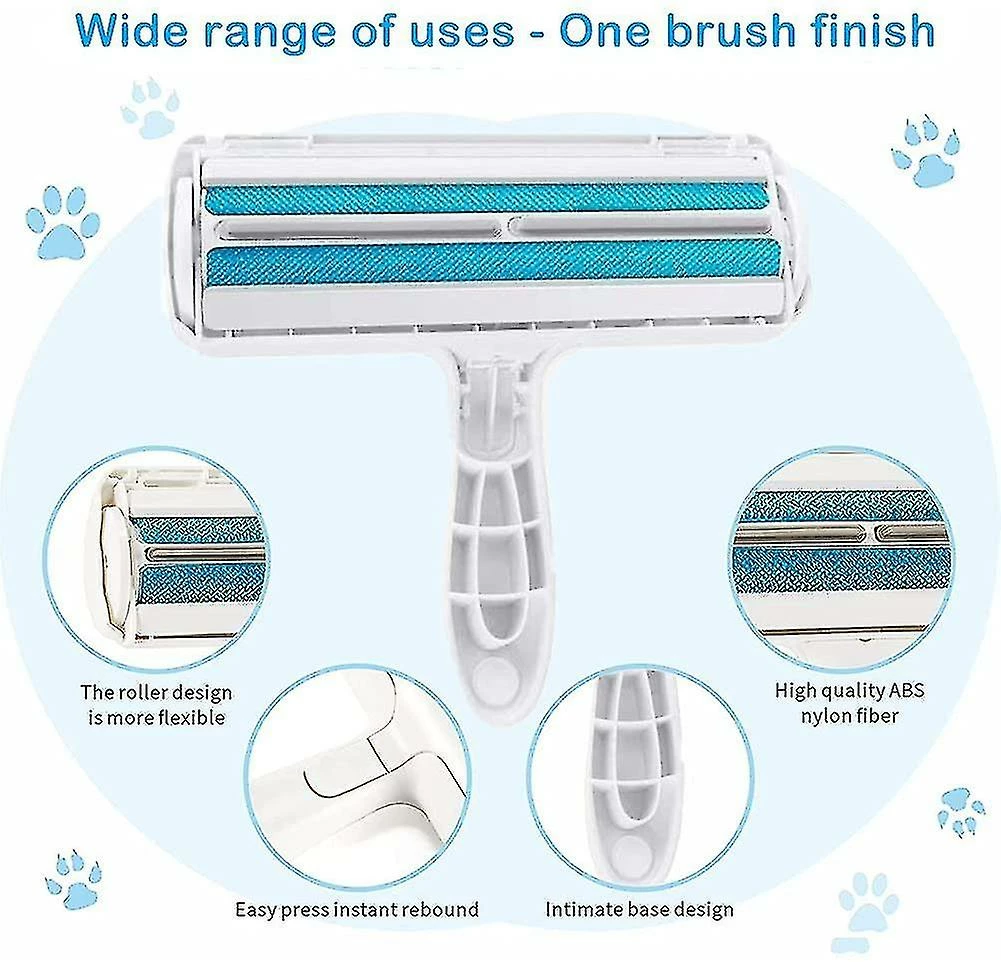 Wide range of uses - One brush finish

The roller design is more flexible

High quality ABS nylon fiber

Easy press instant rebound

Intimate base design