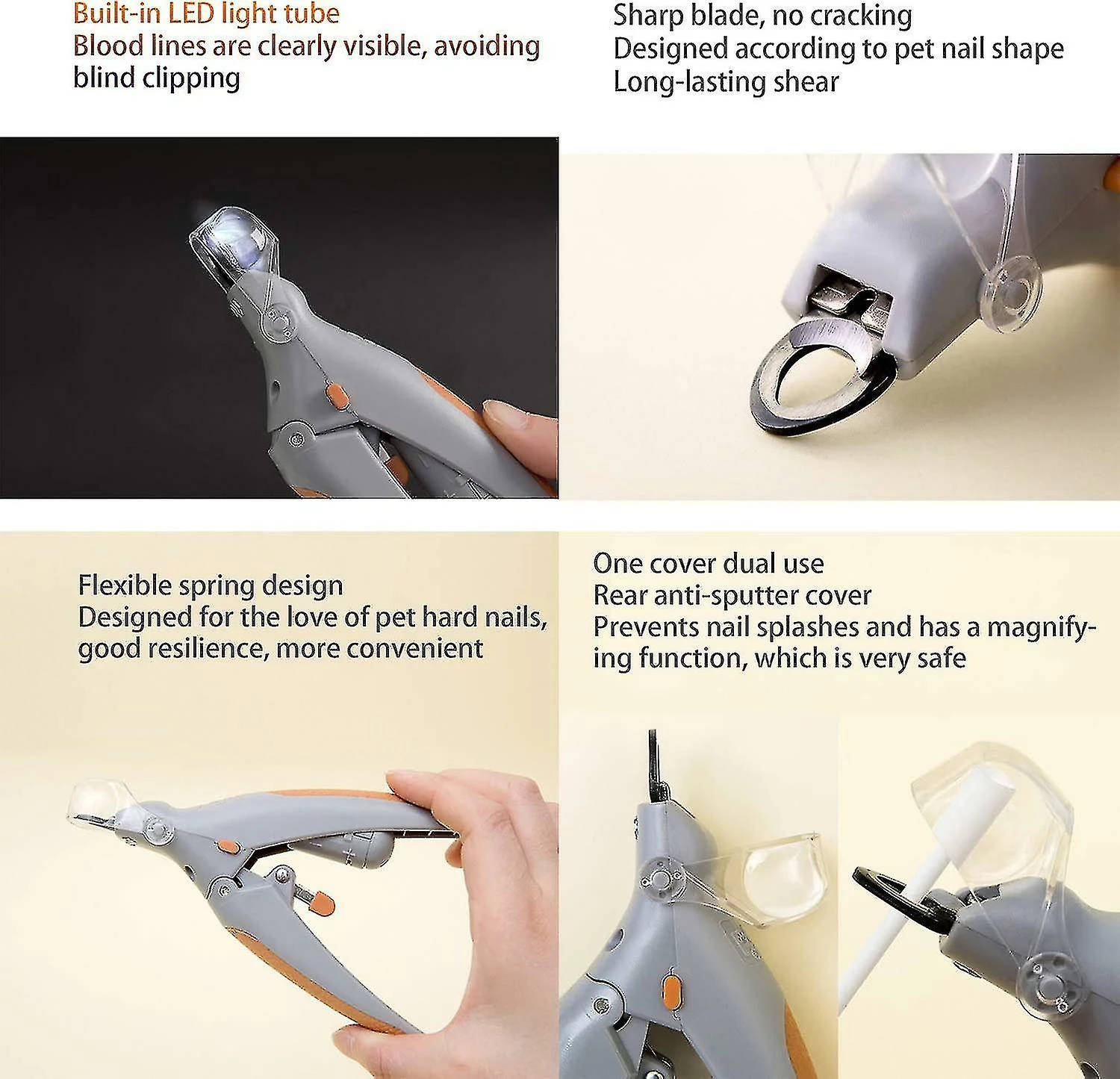 Built-in LED light tube
Blood lines are clearly visible, avoiding blind clipping

Sharp blade, no cracking
Designed according to pet nail shape
Long-lasting shear

Flexible spring design
Designed for the love of pet hard nails, good resilience, more convenient

One cover dual use
Rear anti-sputter cover
Prevents nail splashes and has a magnifying function, which is very safe