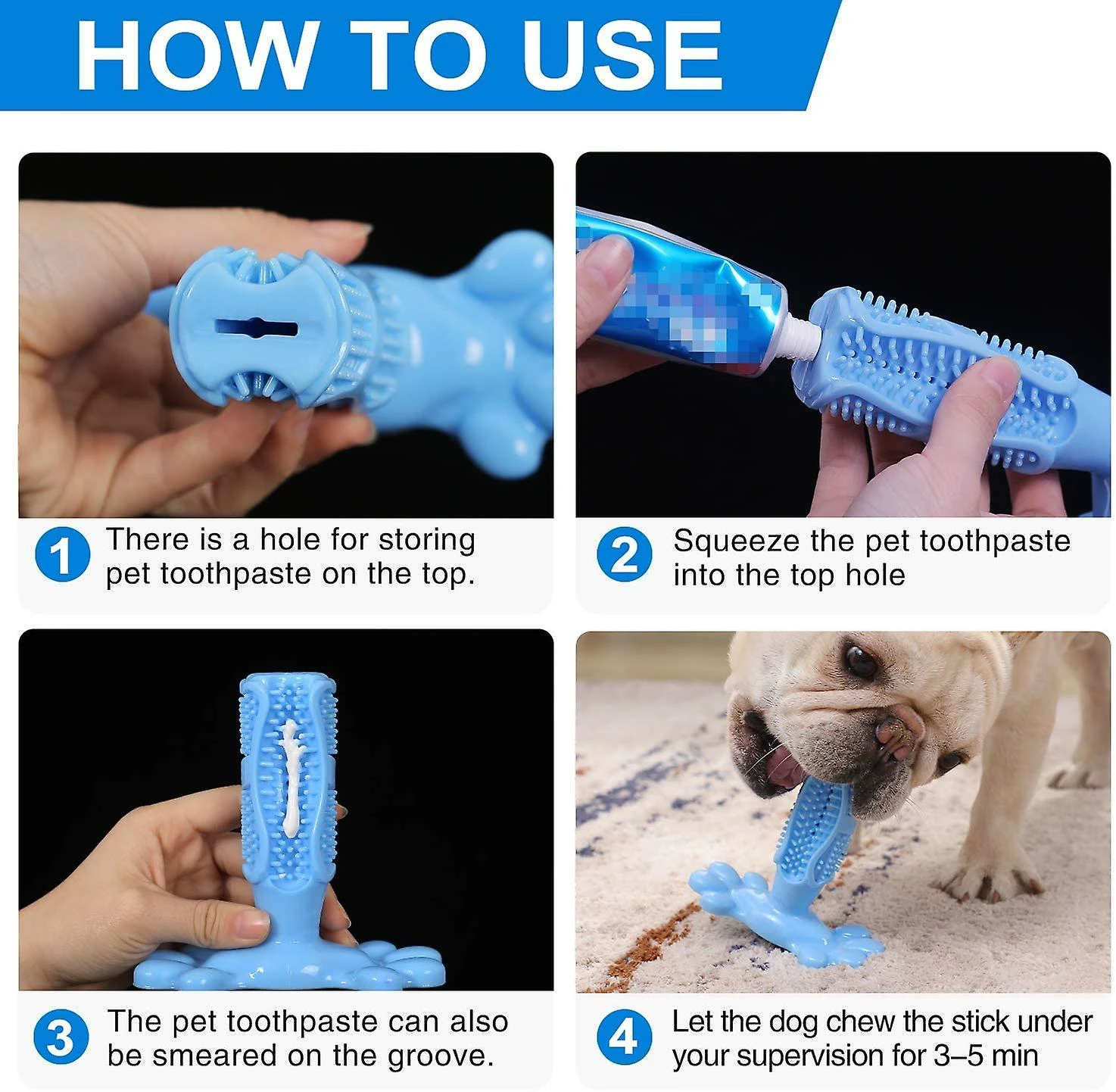 HOW TO USE

1 There is a hole for storing pet toothpaste on the top.

2 Squeeze the pet toothpaste into the top hole

3 The pet toothpaste can also be smeared on the groove.

4 Let the dog chew the stick under your supervision for 3–5 min