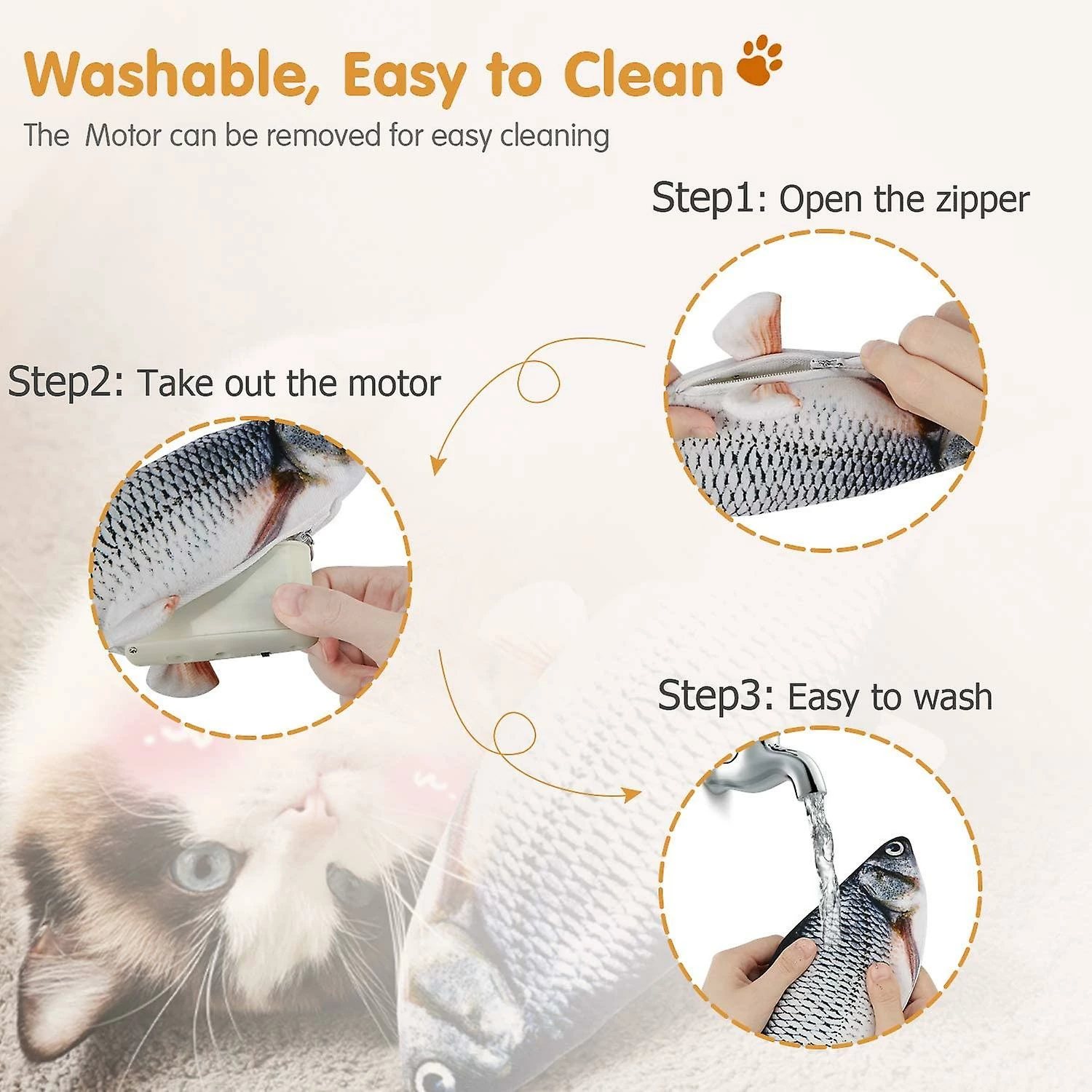 Washable, Easy to Clean

The  Motor can be removed for easy cleaning

Step1: Open the zipper

Step2: Take out the motor

Step3: Easy to wash