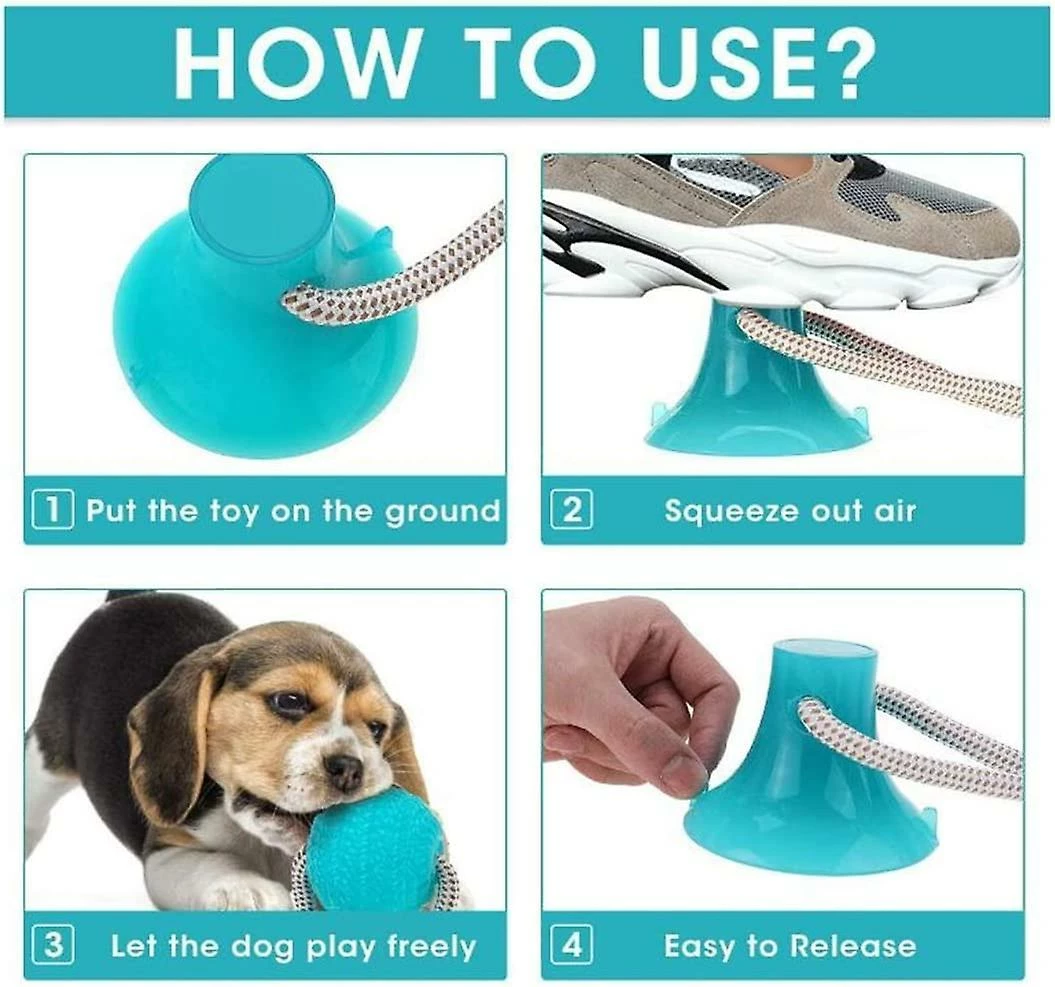 HOW TO USE?

1 Put the toy on the ground

2 Squeeze out air

3 Let the dog play freely

4 Easy to Release