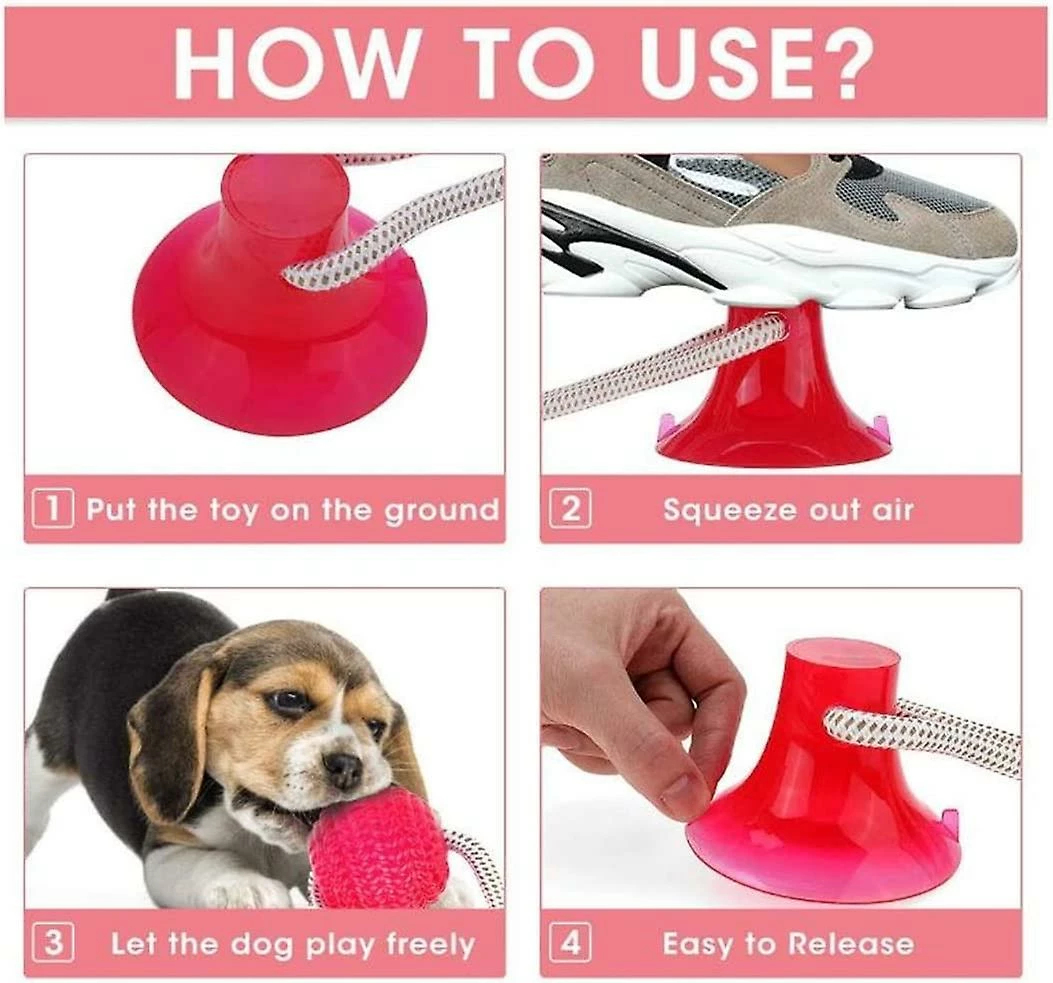 HOW TO USE?

1 Put the toy on the ground

2 Squeeze out air

3 Let the dog play freely

4 Easy to Release