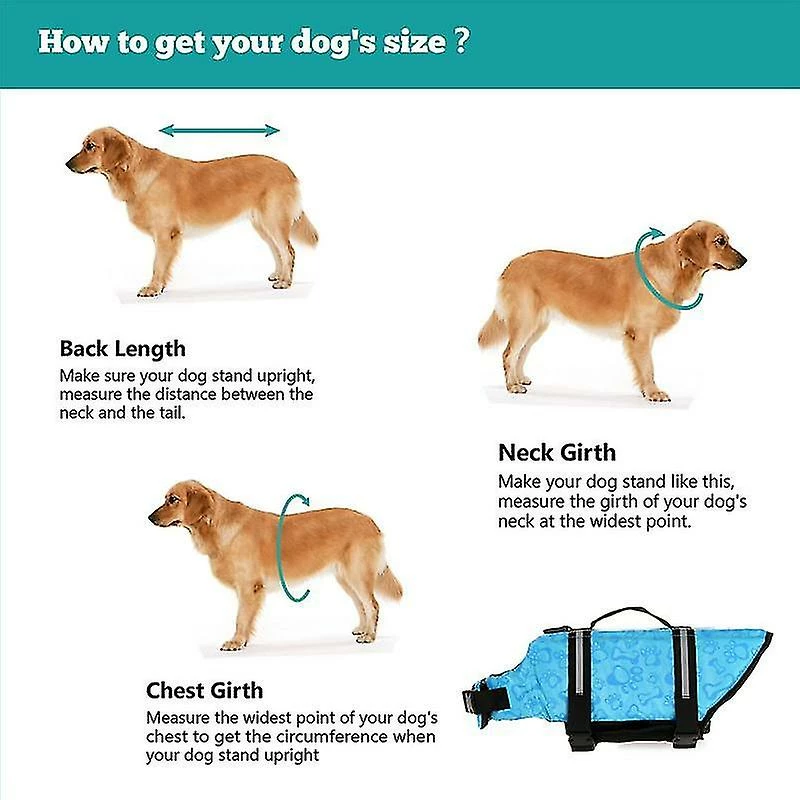 How to get your dog's size ?

Back Length
Make sure your dog stand upright, measure the distance between the neck and the tail.

Neck Girth
Make your dog stand like this, measure the girth of your dog's neck at the widest point.

Chest Girth
Measure the widest point of your dog's chest to get the circumference when your dog stand upright