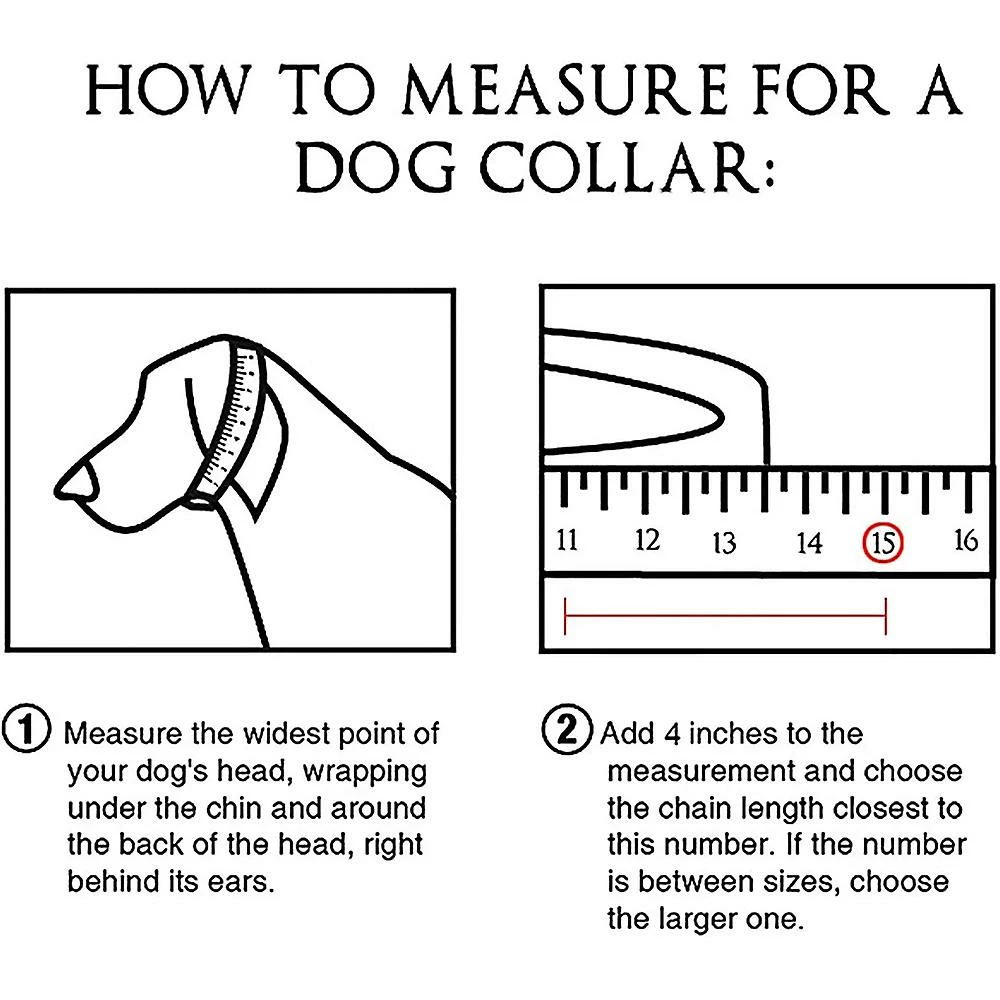 HOW TO MEASURE FOR A DOG COLLAR:

11 12 13 14 15 16

① Measure the widest point of your dog's head, wrapping under the chin and around the back of the head, right behind its ears.

② Add 4 inches to the measurement and choose the chain length closest to this number. If the number is between sizes, choose the larger one.