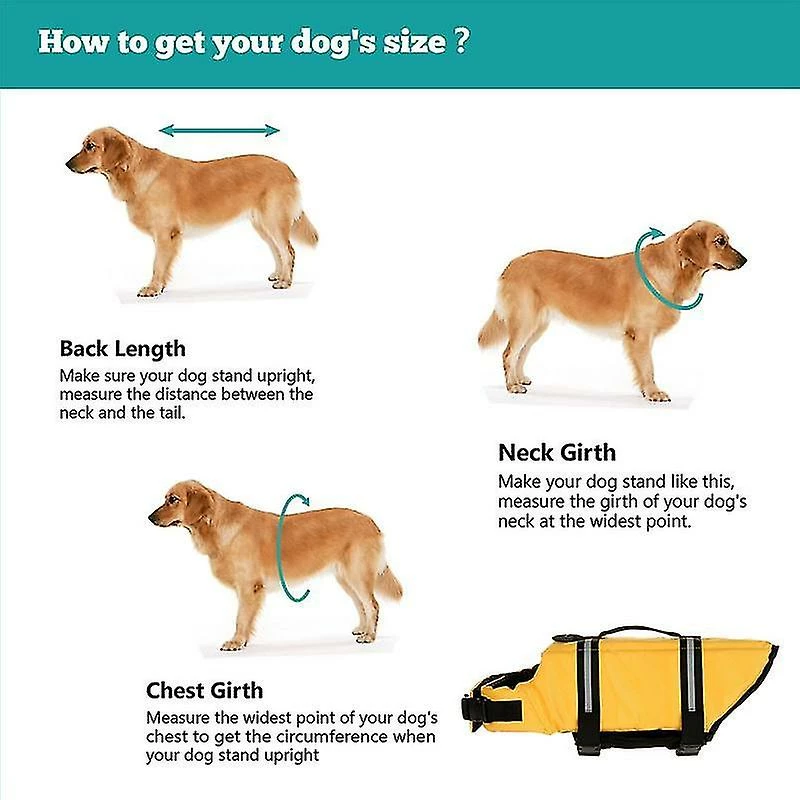 How to get your dog's size ?

Back Length
Make sure your dog stand upright, measure the distance between the neck and the tail.

Neck Girth
Make your dog stand like this, measure the girth of your dog's neck at the widest point.

Chest Girth
Measure the widest point of your dog's chest to get the circumference when your dog stand upright