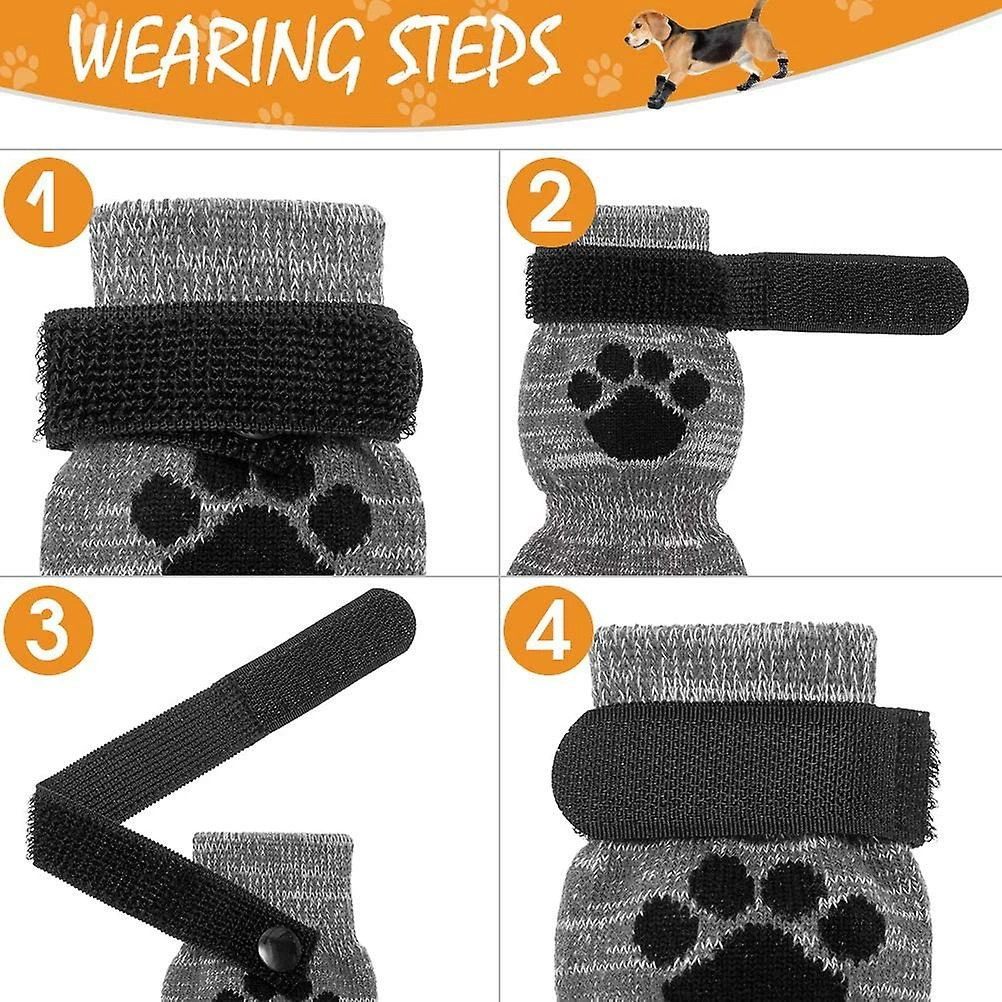 WEARING STEPS

1

2

3

4