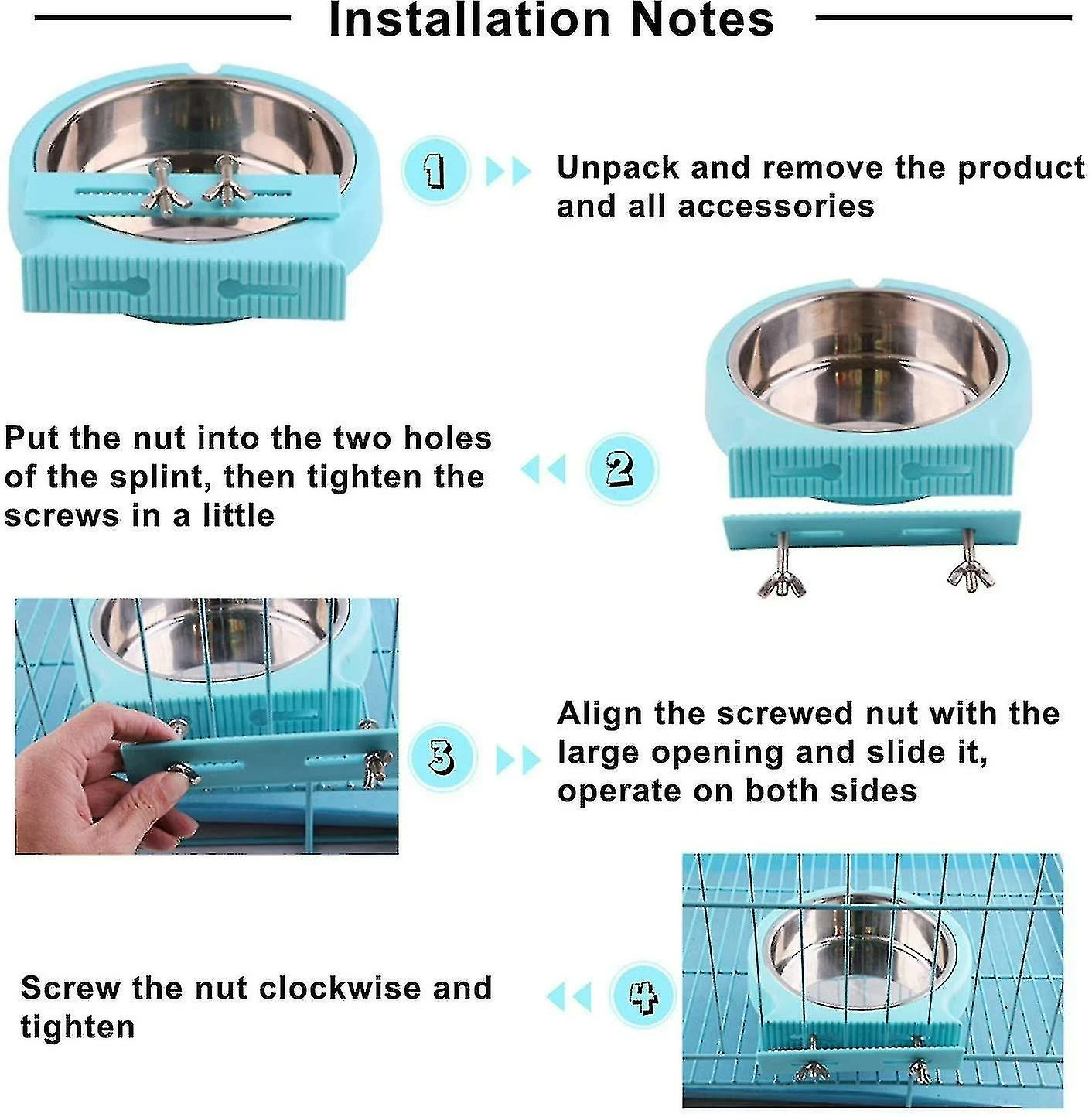 Installation Notes

1

Unpack and remove the product and all accessories

Put the nut into the two holes of the splint, then tighten the screws in a little

2

3

Align the screwed nut with the large opening and slide it, operate on both sides

Screw the nut clockwise and tighten

4