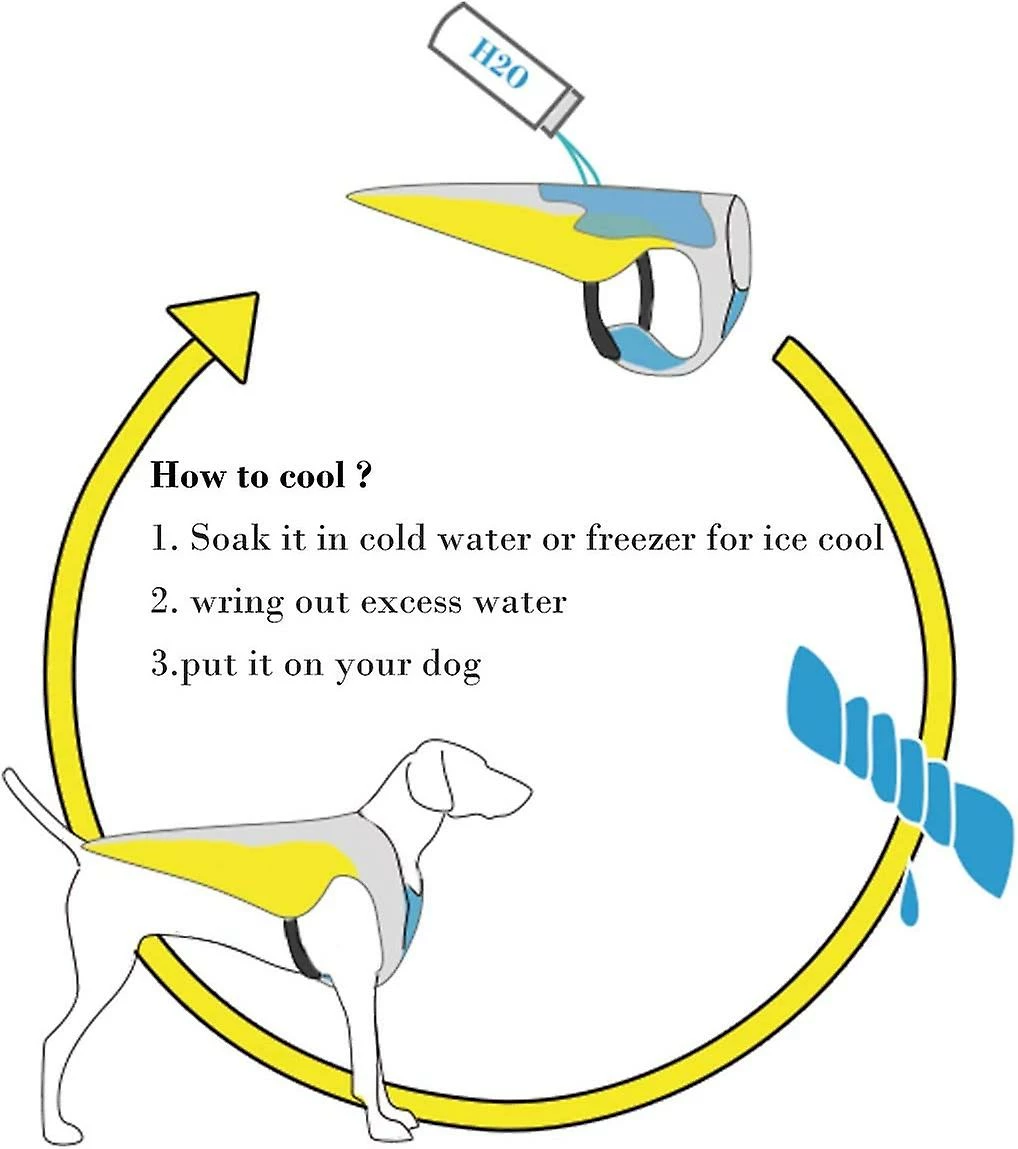 H2O

How to cool ?

1. Soak it in cold water or freezer for ice cool

2. wring out excess water

3.put it on your dog