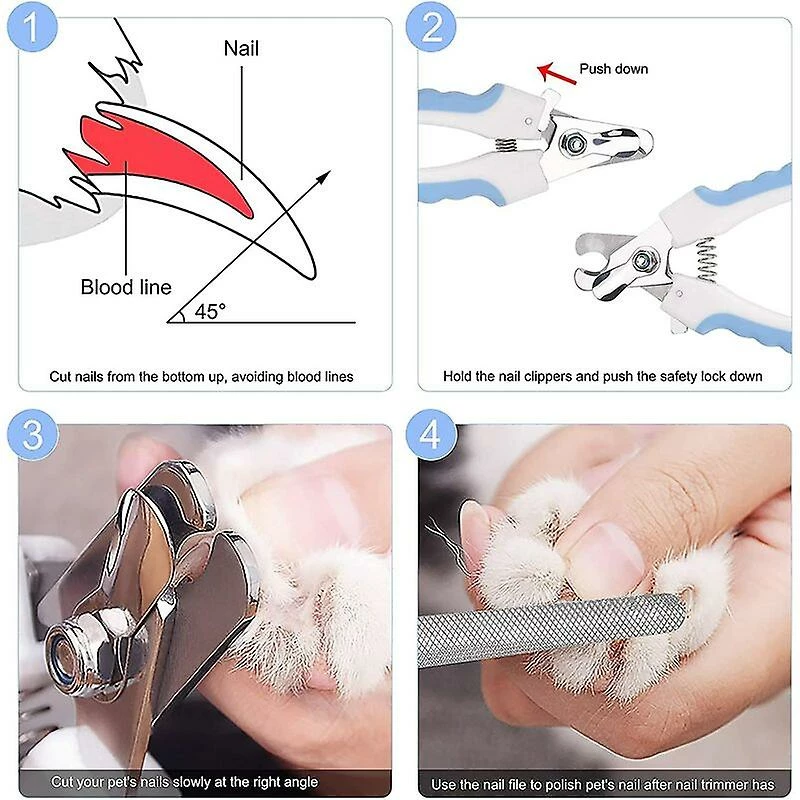 1

Nail

Blood line

45°

Cut nails from the bottom up, avoiding blood lines

2

Push down

Hold the nail clippers and push the safety lock down

3

Cut your pet's nails slowly at the right angle

4

Use the nail file to polish pet's nail after nail trimmer has