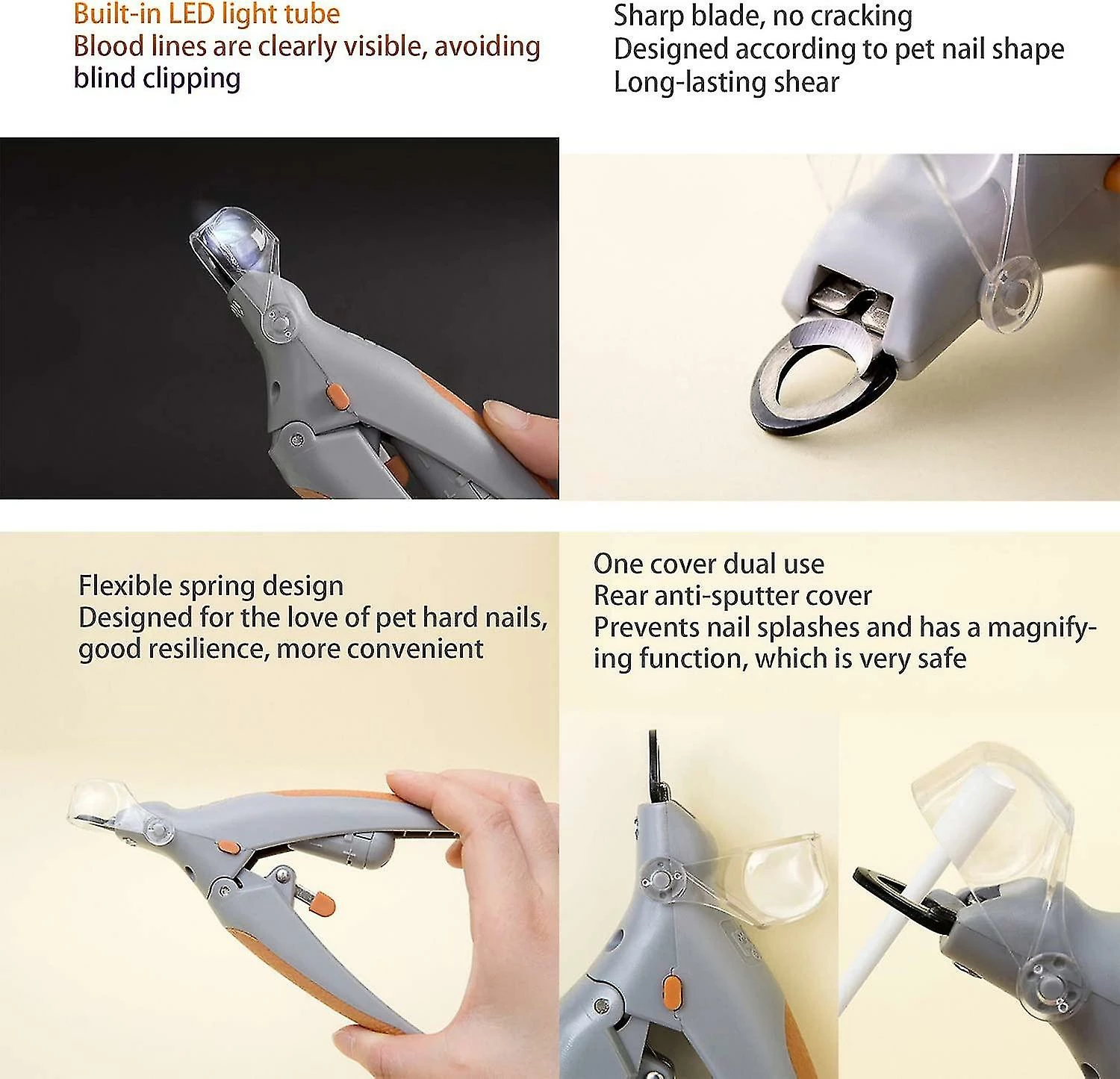 Built-in LED light tube
Blood lines are clearly visible, avoiding blind clipping

Sharp blade, no cracking
Designed according to pet nail shape
Long-lasting shear

Flexible spring design
Designed for the love of pet hard nails, good resilience, more convenient

One cover dual use
Rear anti-sputter cover
Prevents nail splashes and has a magnifying function, which is very safe