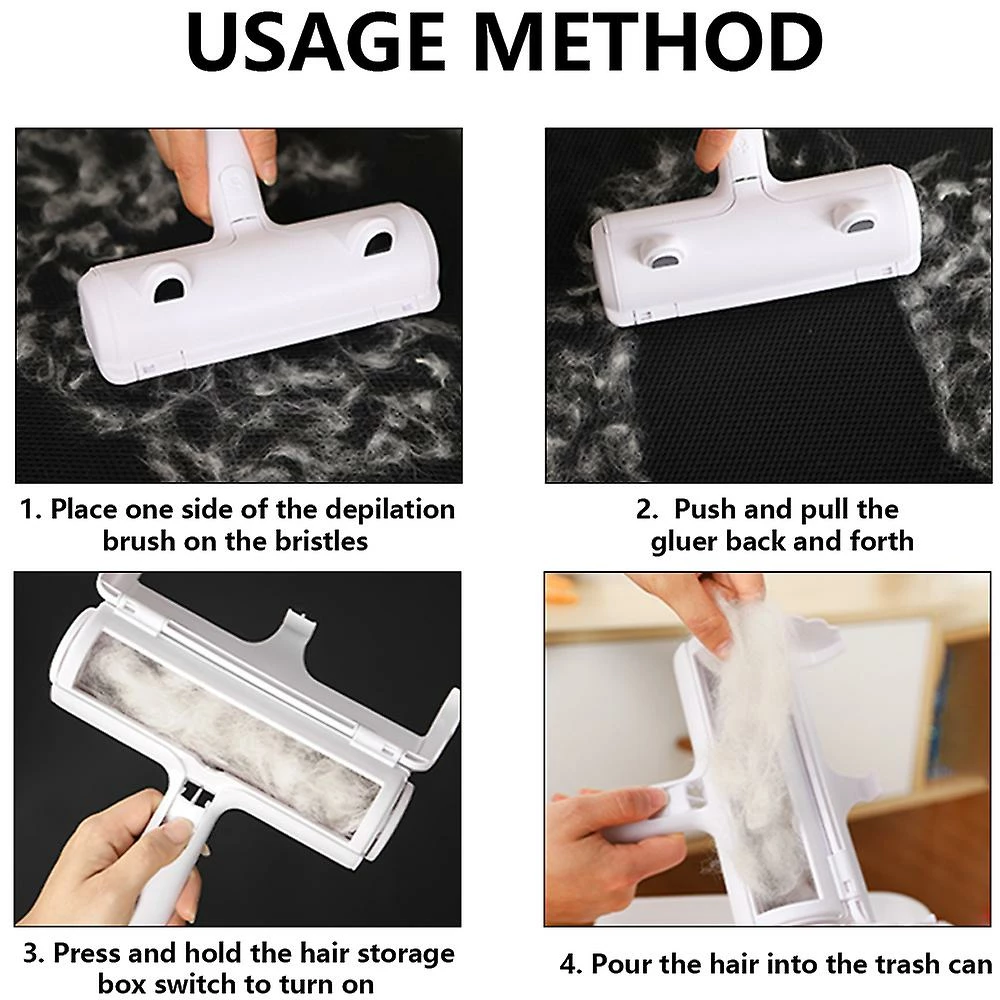 USAGE METHOD

1. Place one side of the depilation brush on the bristles

2. Push and pull the gluer back and forth

3. Press and hold the hair storage box switch to turn on

4. Pour the hair into the trash can