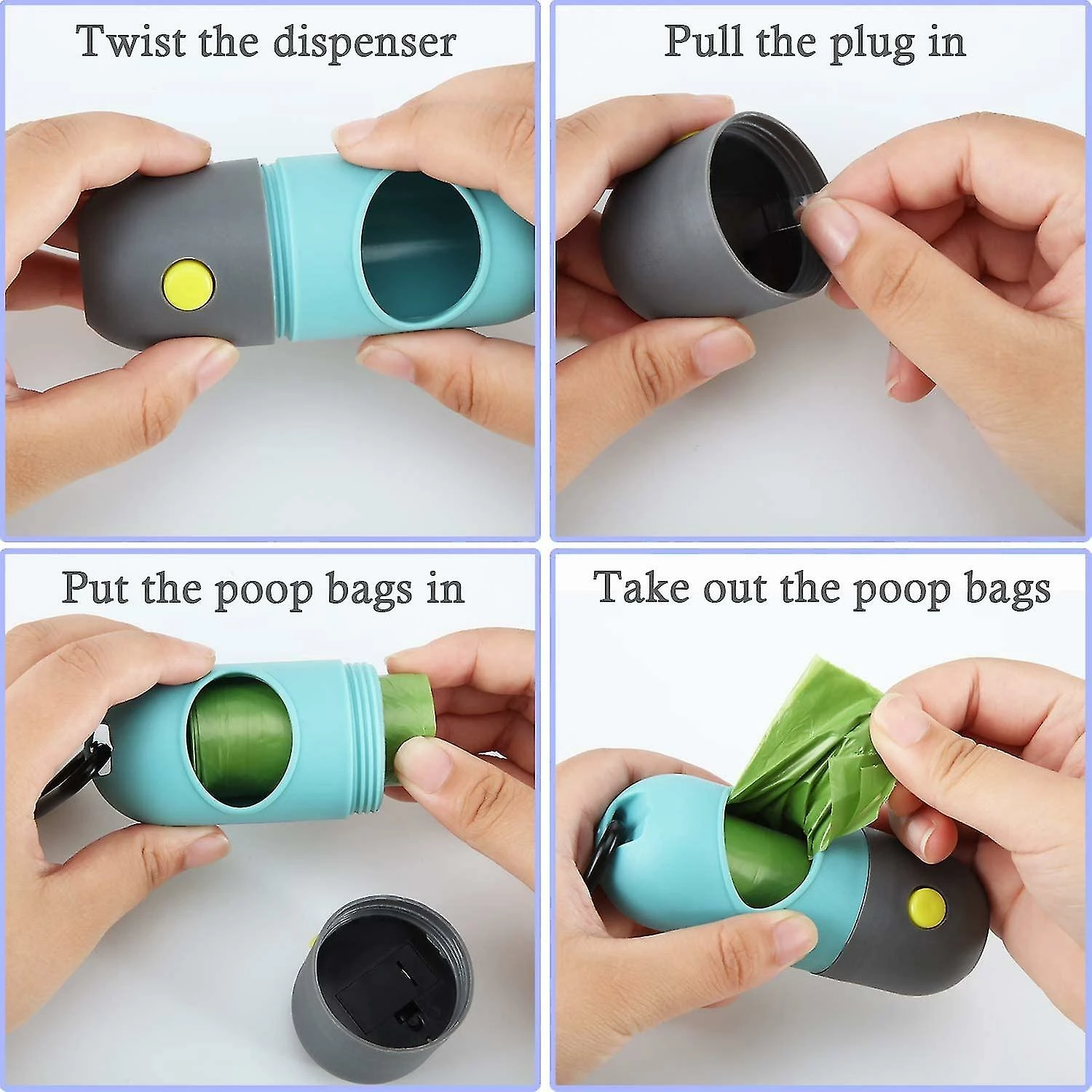 Twist the dispenser

Pull the plug in

Put the poop bags in

Take out the poop bags