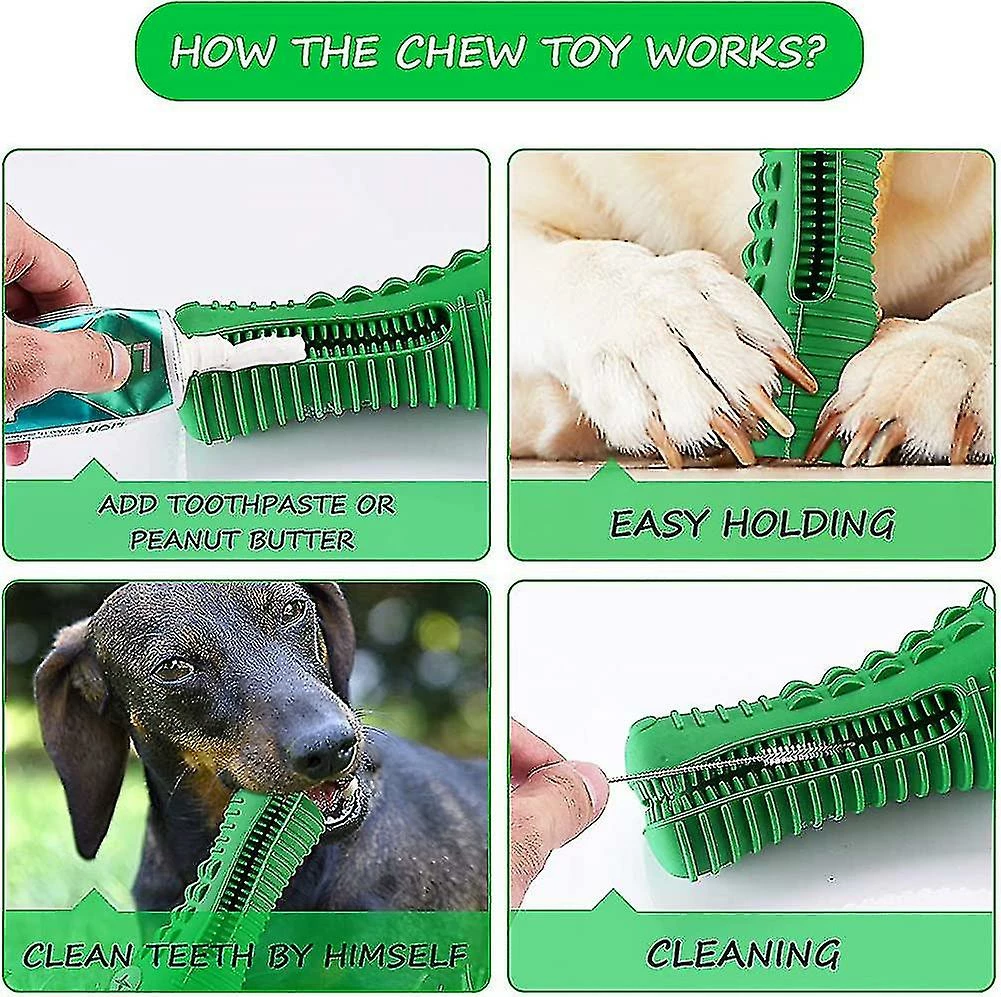 HOW THE CHEW TOY WORKS?

ADD TOOTHPASTE OR PEANUT BUTTER

EASY HOLDING

CLEAN TEETH BY HIMSELF

CLEANING