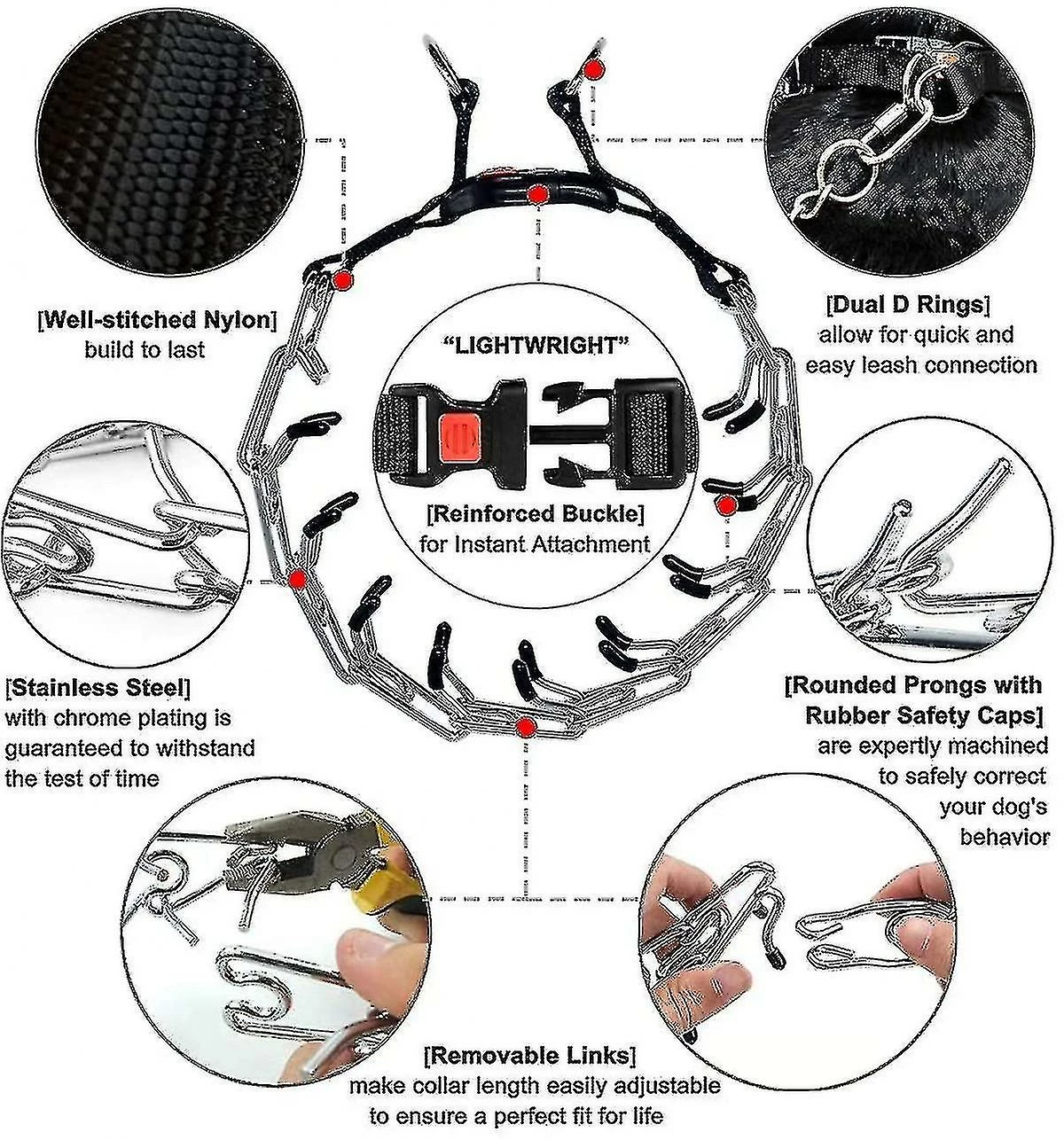 [Well-stitched Nylon]
build to last

[Dual D Rings]
allow for quick and easy leash connection

"LIGHTWRIGHT"

[Reinforced Buckle]
for Instant Attachment

[Stainless Steel]
with chrome plating is guaranteed to withstand the test of time

[Rounded Prongs with Rubber Safety Caps]
are expertly machined to safely correct your dog's behavior

[Removable Links]
make collar length easily adjustable to ensure a perfect fit for life