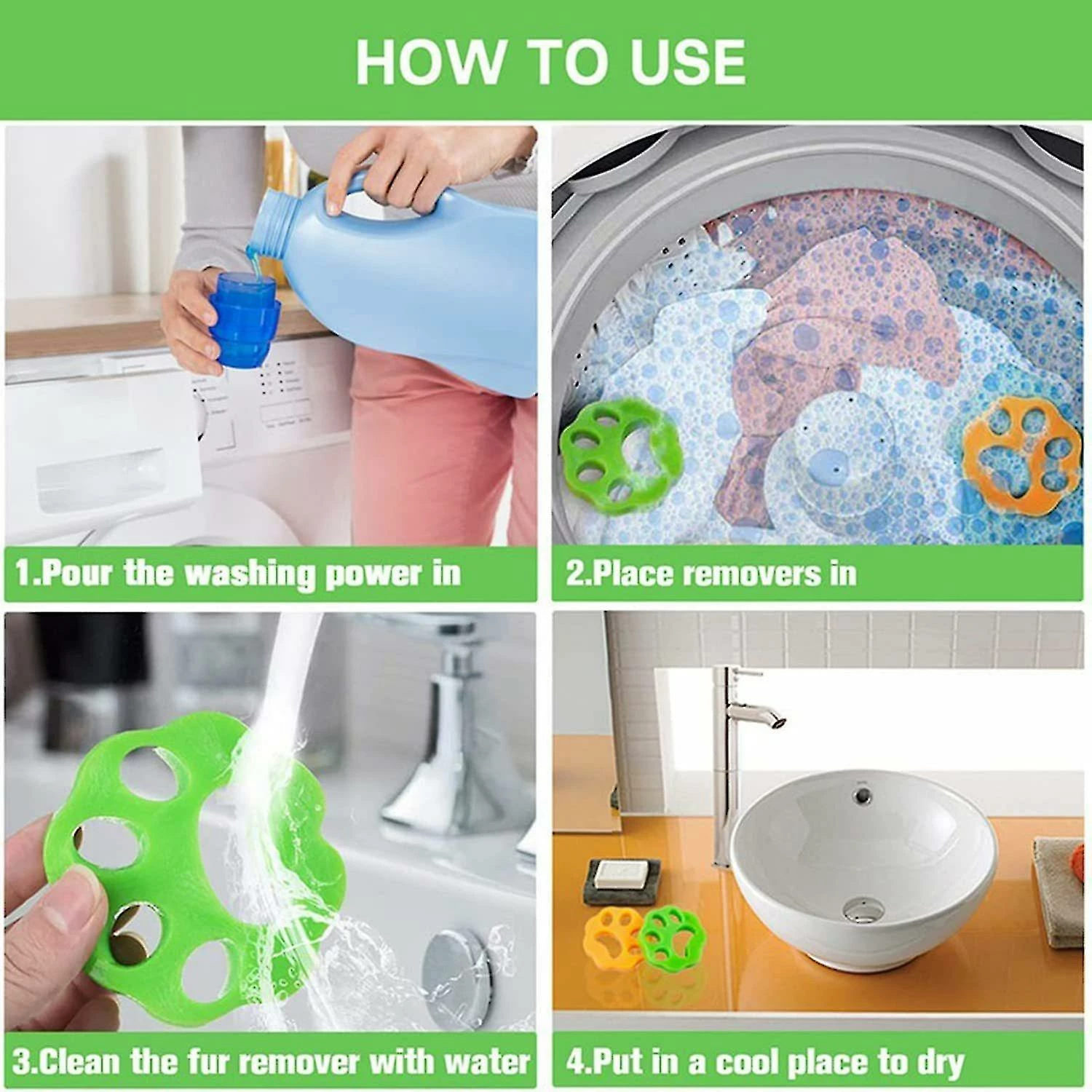 HOW TO USE

1.Pour the washing power in

2.Place removers in

3.Clean the fur remover with water

4.Put in a cool place to dry