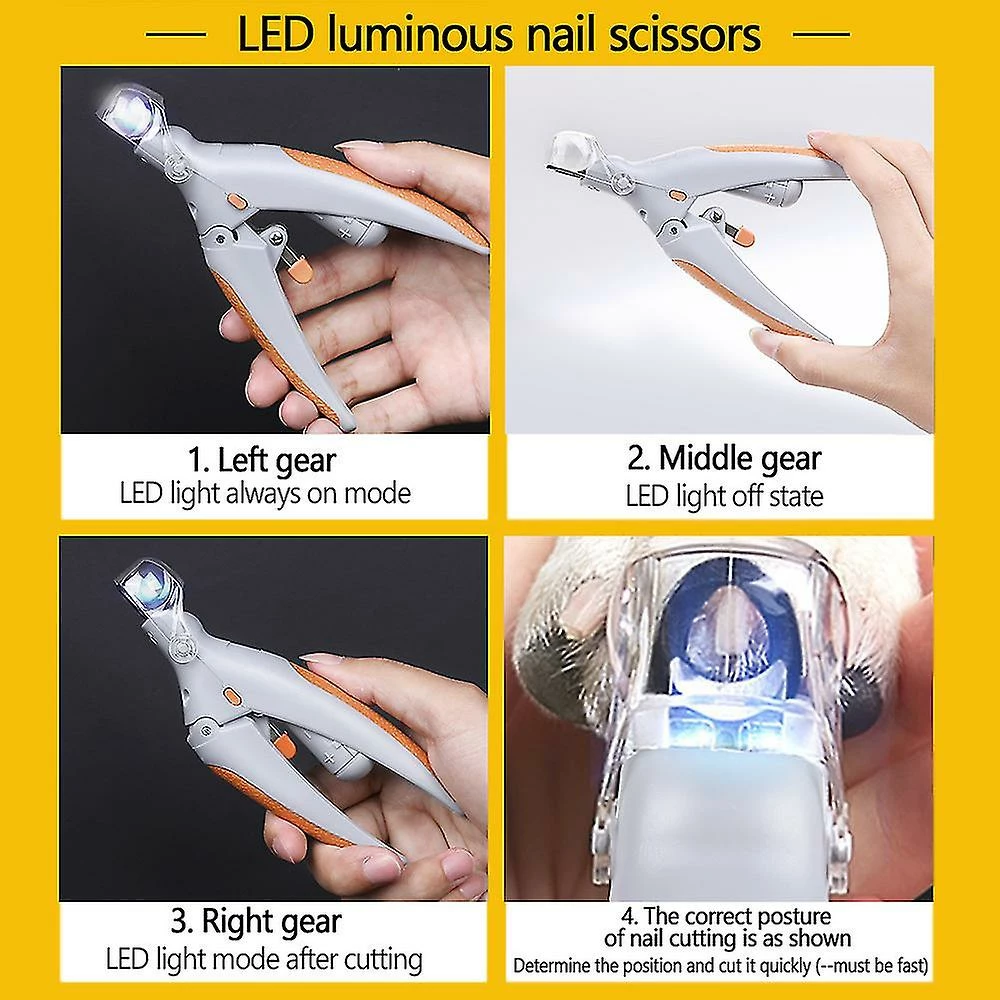 LED luminous nail scissors

1. Left gear
LED light always on mode

2. Middle gear
LED light off state

3. Right gear
LED light mode after cutting

4. The correct posture of nail cutting is as shown
Determine the position and cut it quickly (--must be fast)