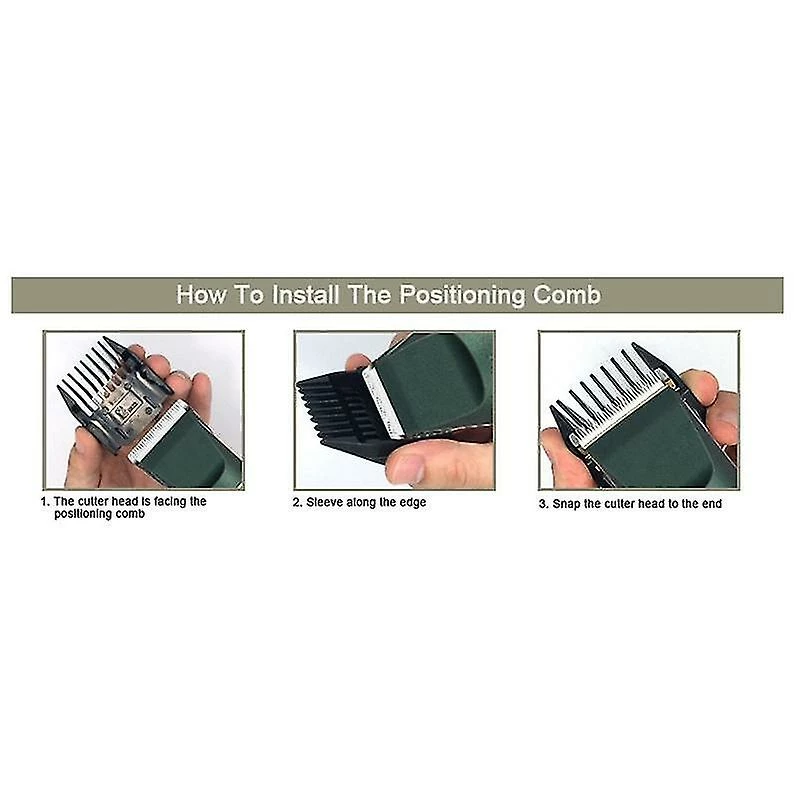 How To Install The Positioning Comb

1. The cutter head is facing the positioning comb

2. Sleeve along the edge

3. Snap the cutter head to the end