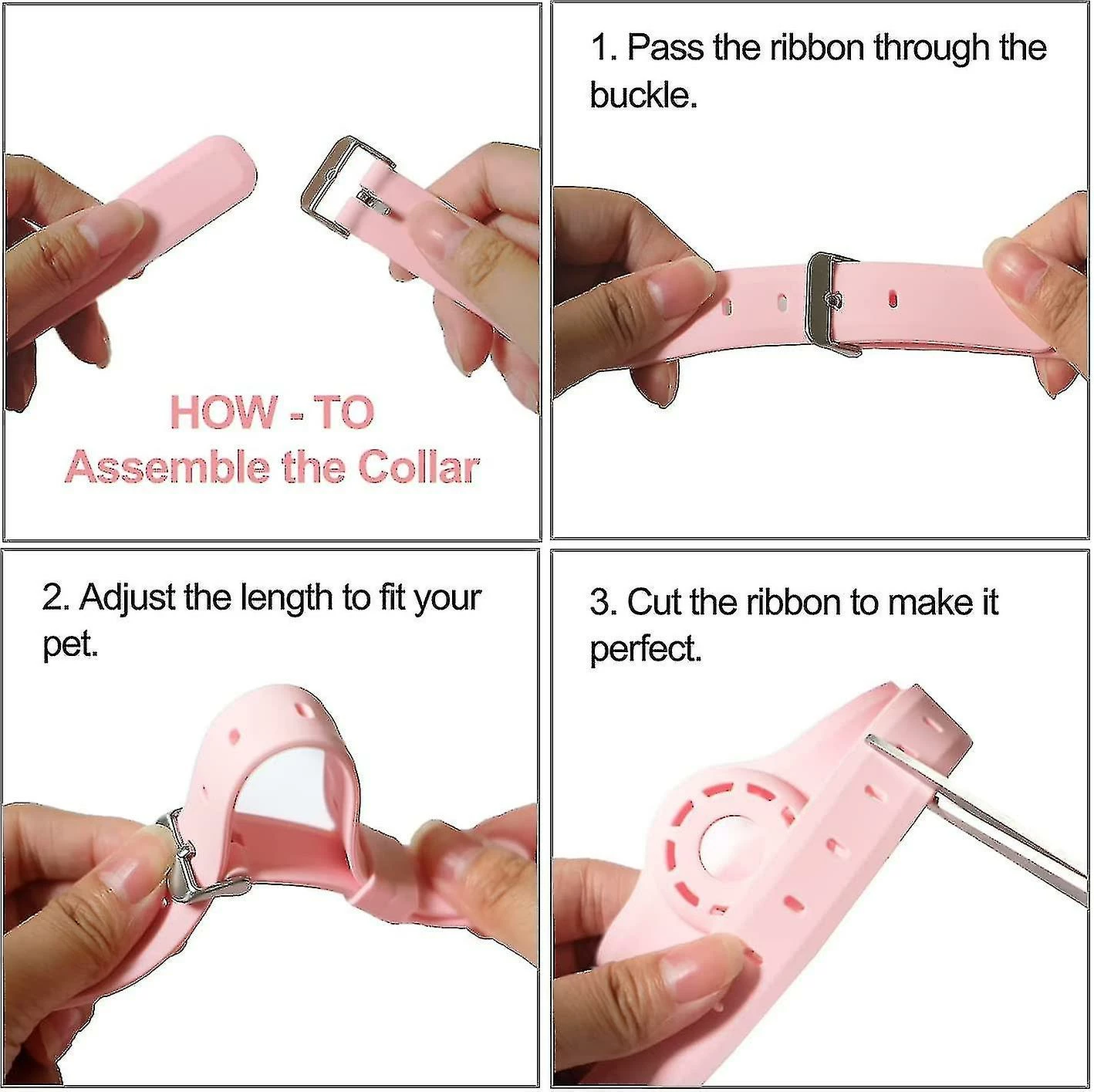 HOW - TO
Assemble the Collar

1. Pass the ribbon through the buckle.

2. Adjust the length to fit your pet.

3. Cut the ribbon to make it perfect.