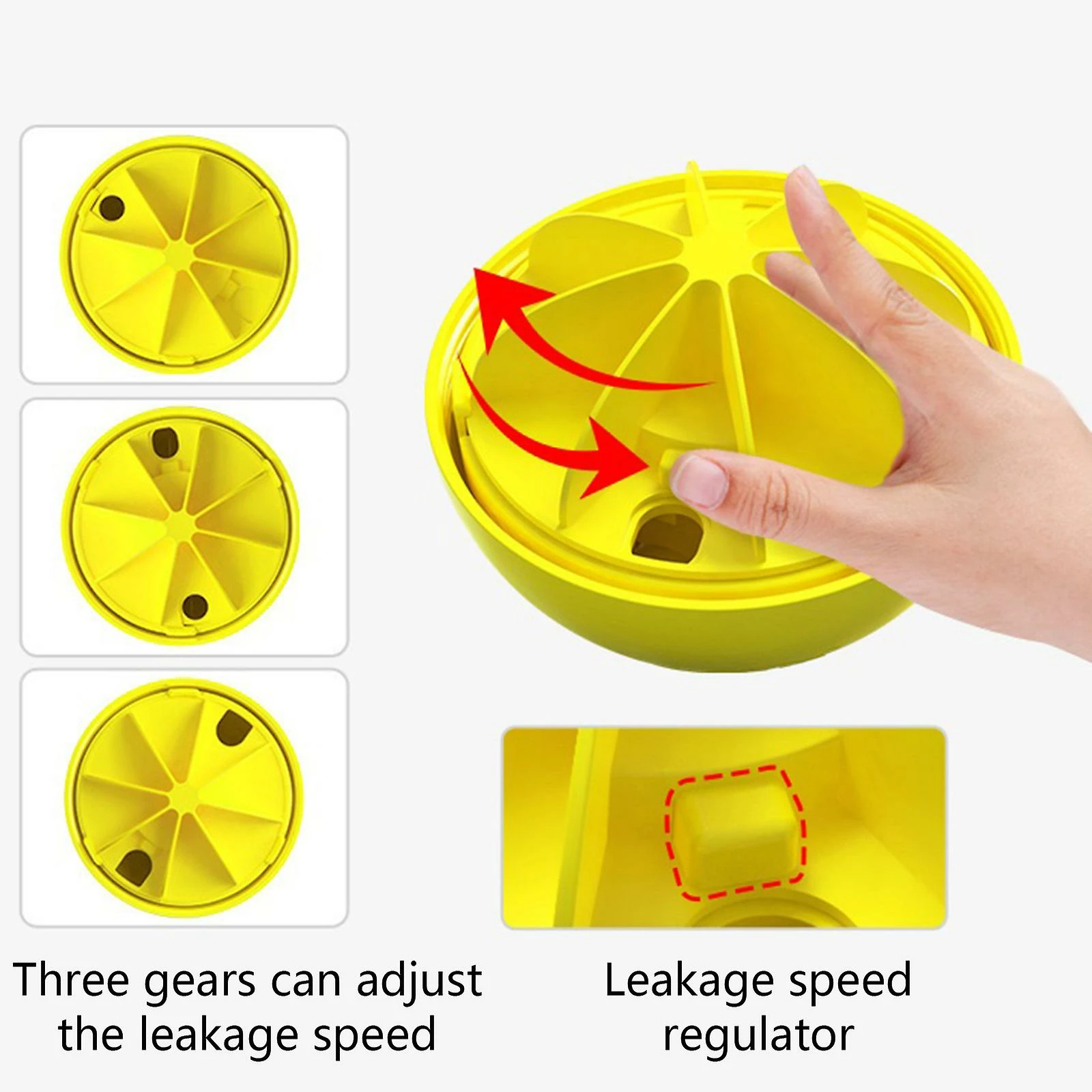 Three gears can adjust the leakage speed

Leakage speed regulator